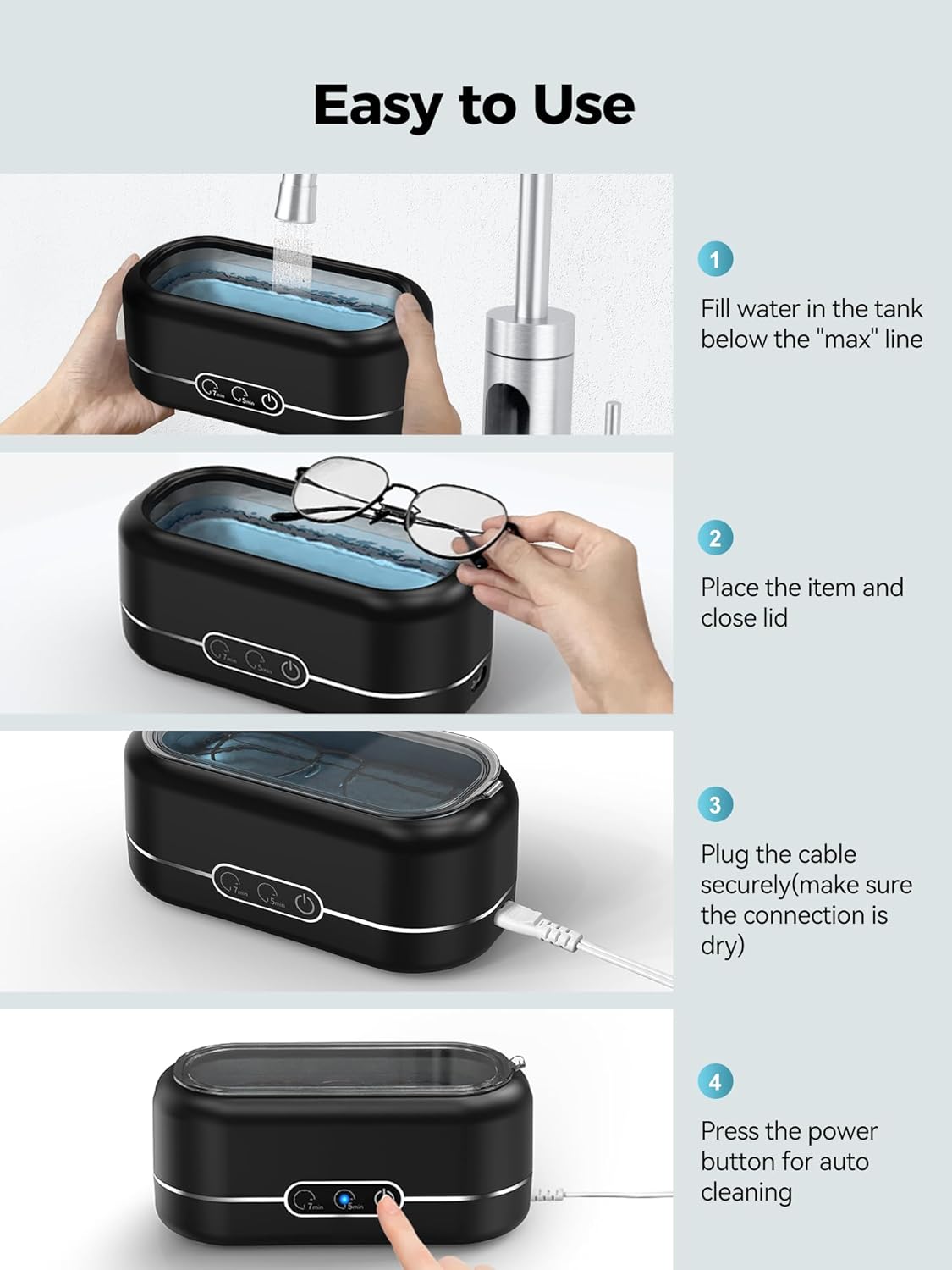 Easy to Use

7min 5min

1

Fill water in the tank below the "max" line

7min 5min

2

Place the item and close lid

7min 5min

3

Plug the cable securely(make sure the connection is dry)

7min 5min

4

Press the power button for auto cleaning